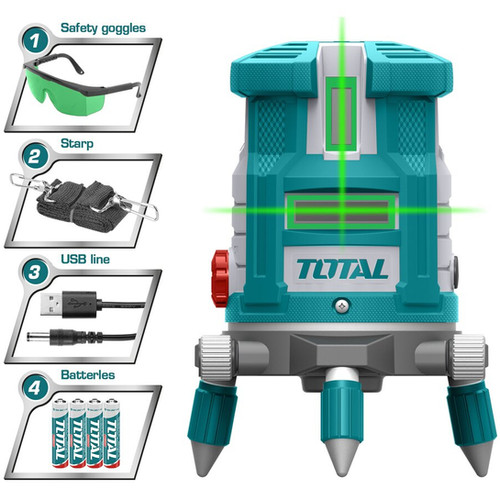 1
Safety goggles

2
Starp

3
USB line

4
Batterles

TOTAL

TOTAL TOTAL TOTAL TOTAL